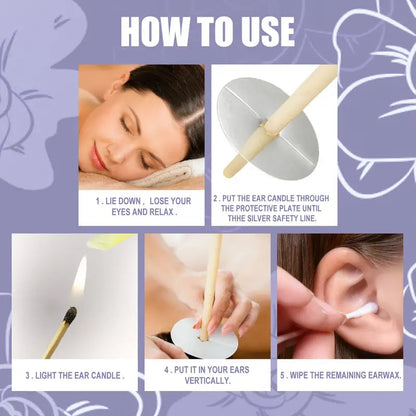 HOW TO USE

1 . LIE DOWN ,   LOSE YOUR EYES AND RELAX .

2 . PUT THE EAR CANDLE THROUGH THE PROTECTIVE PLATE UNTIL THHE SILVER SAFETY LINE.

3 . LIGHT THE EAR CANDLE .

4 . PUT IT IN YOUR EARS VERTICALLY.

5 . WIPE THE REMAINING EARWAX.