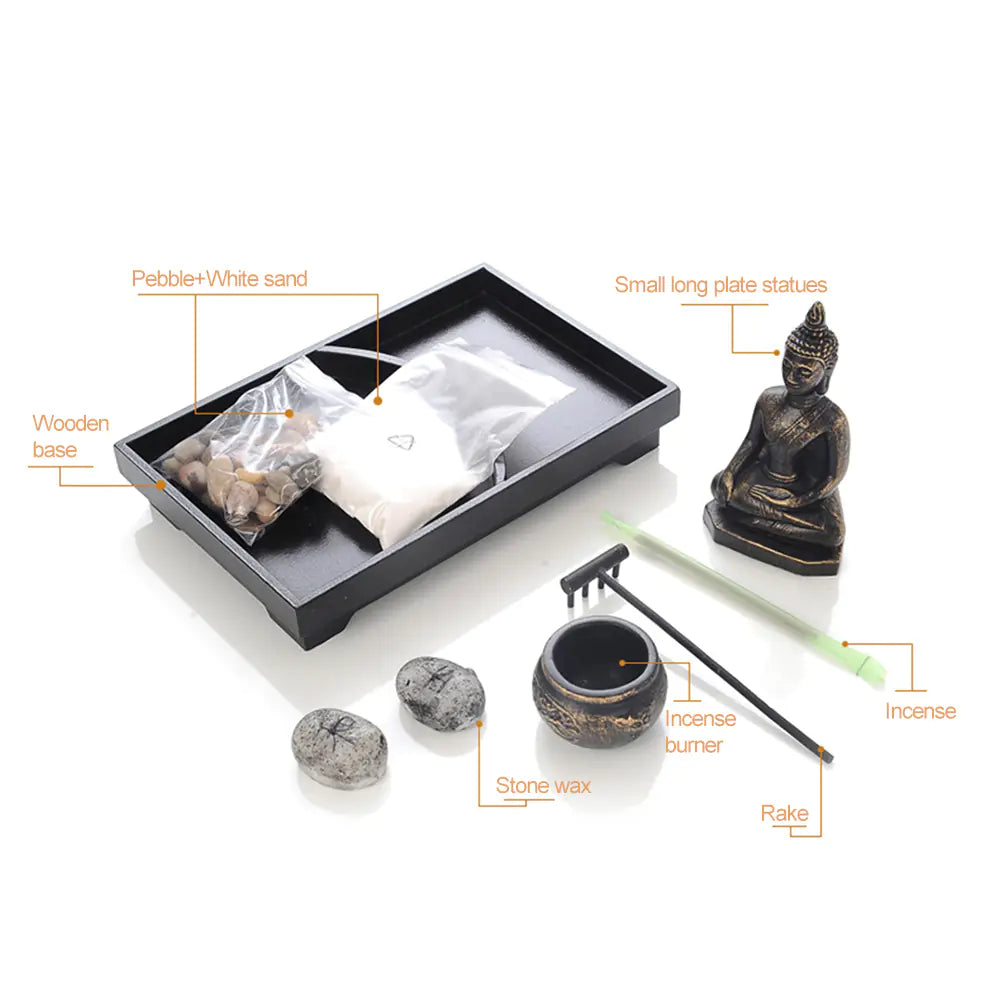 Pebble+White sand

Small long plate statues

Wooden base

Incense

Incense burner

Stone wax

Rake