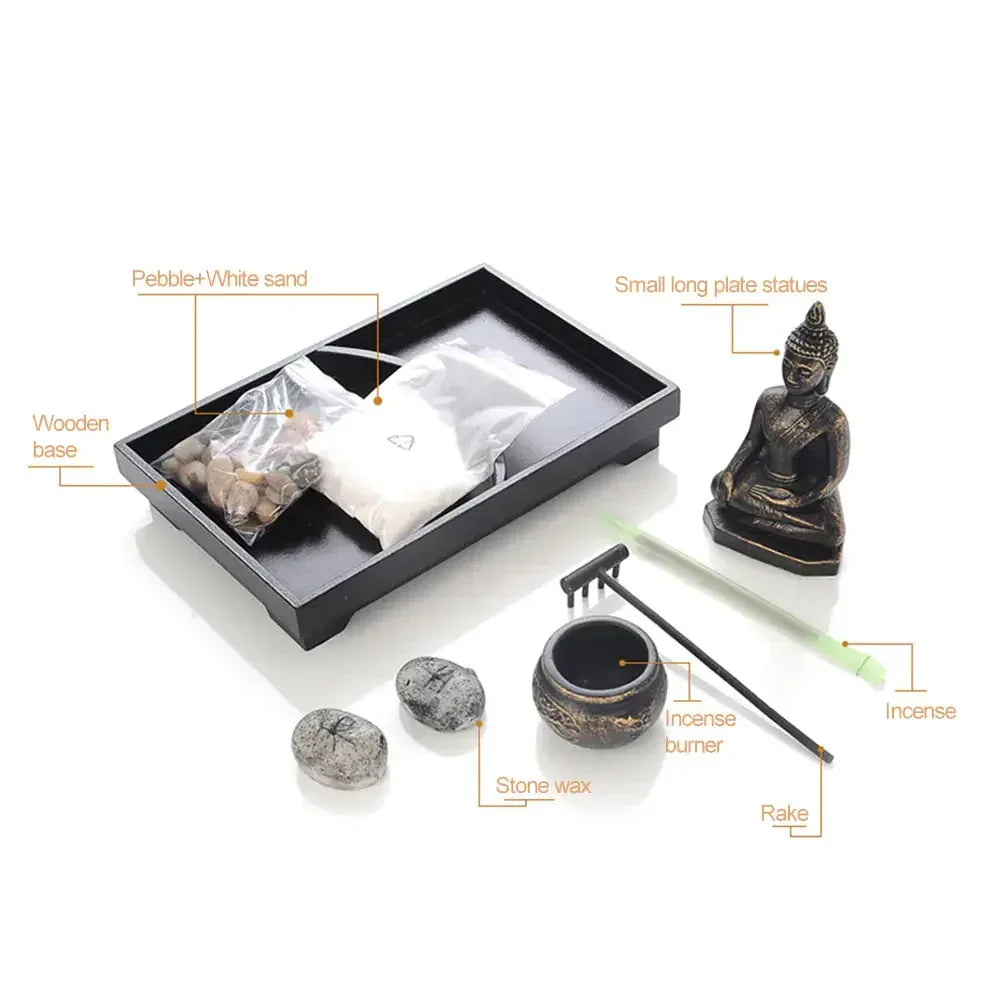 Pebble+White sand

Small long plate statues

Wooden base

Incense

Incense burner

Stone wax

Rake