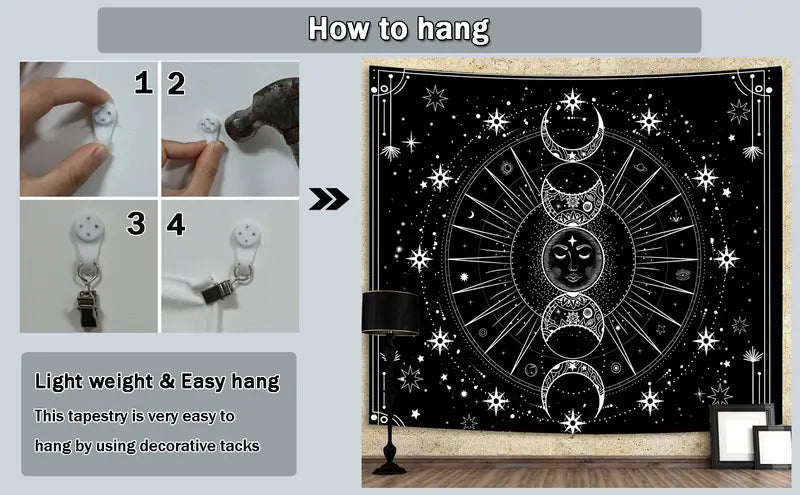 How to hang

1 2

3 4

Light weight & Easy hang

This tapestry is very easy to hang by using decorative tacks