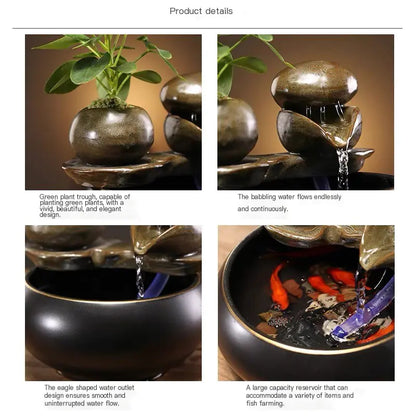 Product details

Green plant trough, capable of planting green plants, with a vivid, beautiful, and elegant design.

The babbling water flows endlessly and continuously.

The eagle shaped water outlet design ensures smooth and uninterrupted water flow.

A large capacity reservoir that can accommodate a variety of items and fish farming.